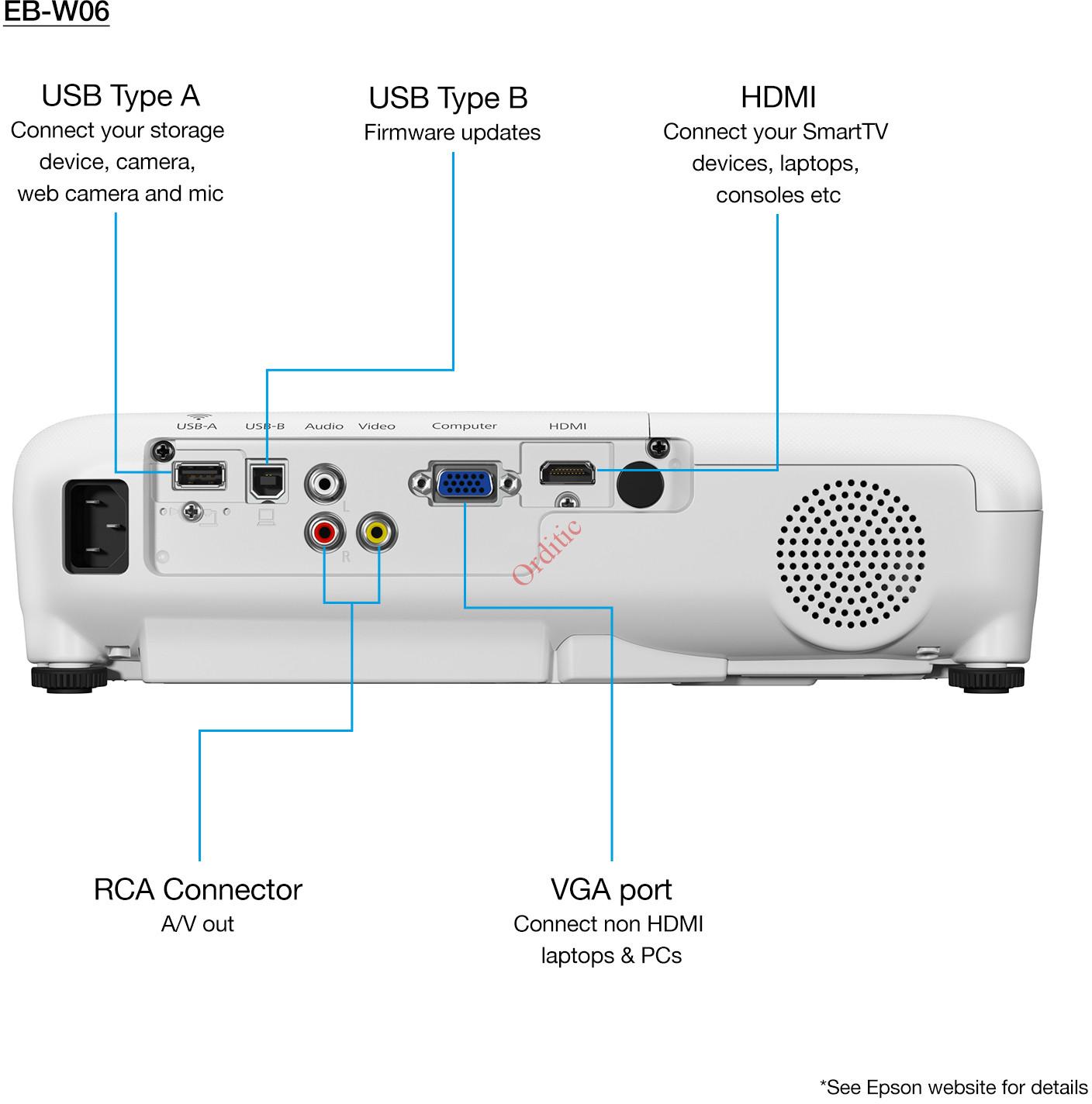 EB-W06

USB Type A
Connect your storage device, camera, web camera and mic

USB Type B
Firmware updates

HDMI
Connect your SmartTV devices, laptops, consoles etc

USB-A USB-B Audio Video Computer HDMI

L

R

Orditic

RCA Connector
A/V out

VGA port
Connect non HDMI laptops & PCs

*See Epson website for details